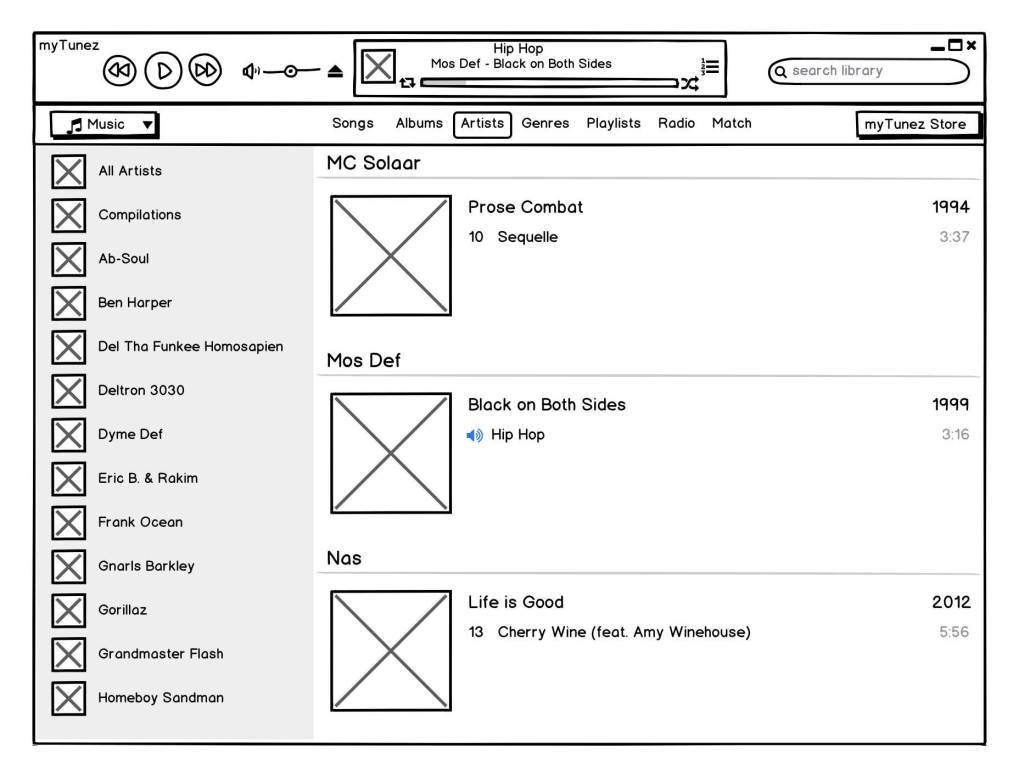 myTunez

Hip Hop
Mos Def - Black on Both Sides

search library

Music

Songs Albums Artists Genres Playlists Radio Match

myTunez Store

All Artists
Compilations
Ab-Soul
Ben Harper
Del Tha Funkee Homosapien
Deltron 3030
Dyme Def
Eric B. & Rakim
Frank Ocean
Gnarls Barkley
Gorillaz
Grandmaster Flash
Homeboy Sandman

MC Solaar

Prose Combat 1994
10 Sequelle 3:37

Mos Def

Black on Both Sides 1999
Hip Hop 3:16

Nas

Life is Good 2012
13 Cherry Wine (feat. Amy Winehouse) 5:56